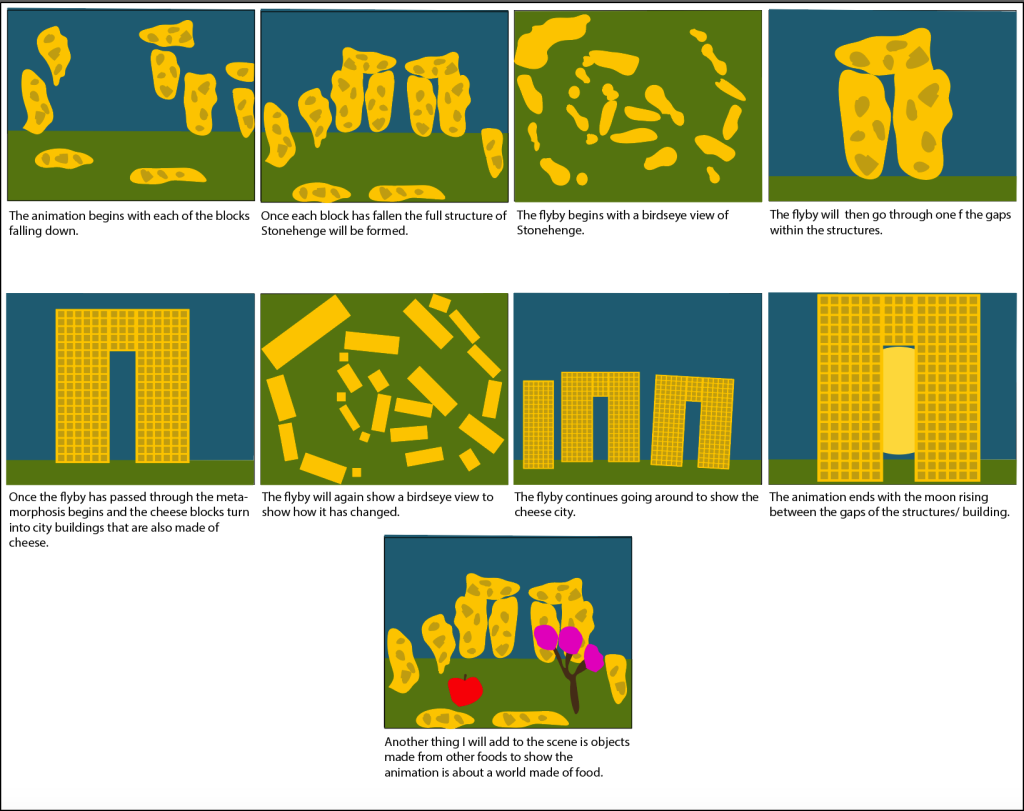 The animation begins with each of the blocks falling down.

Once each block has fallen the full structure of Stonehenge will be formed.

The flyby begins with a birdseye view of Stonehenge.

The flyby will then go through one f the gaps within the structures.

Once the flyby has passed through the metamorphosis begins and the cheese blocks turn into city buildings that are also made of cheese.

The flyby will again show a birdseye view to show how it has changed.

The flyby continues going around to show the cheese city.

The animation ends with the moon rising between the gaps of the structures/ building.

Another thing I will add to the scene is objects made from other foods to show the animation is about a world made of food.