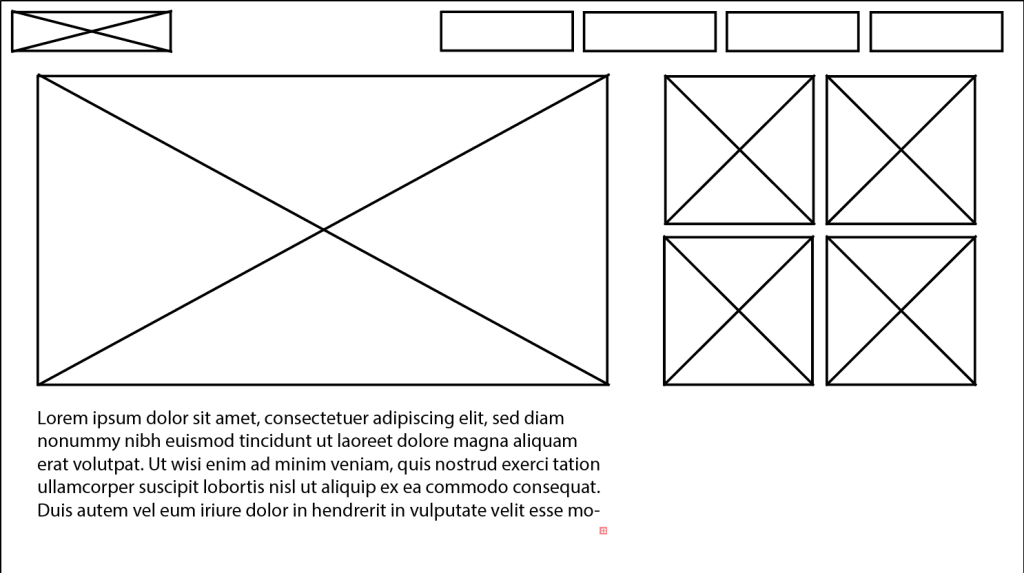 Lorem ipsum dolor sit amet, consectetuer adipiscing elit, sed diam nonummy nibh euismod tincidunt ut laoreet dolore magna aliquam erat volutpat. Ut wisi enim ad minim veniam, quis nostrud exerci tation ullamcorper suscipit lobortis nisl ut aliquip ex ea commodo consequat. Duis autem vel eum iriure dolor in hendrerit in vulputate velit esse mo-